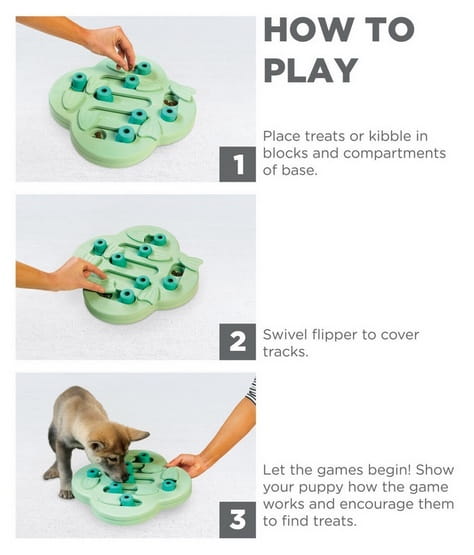 HOW TO PLAY

1

Place treats or kibble in blocks and compartments of base.

2

Swivel flipper to cover tracks.

3

Let the games begin! Show your puppy how the game works and encourage them to find treats.