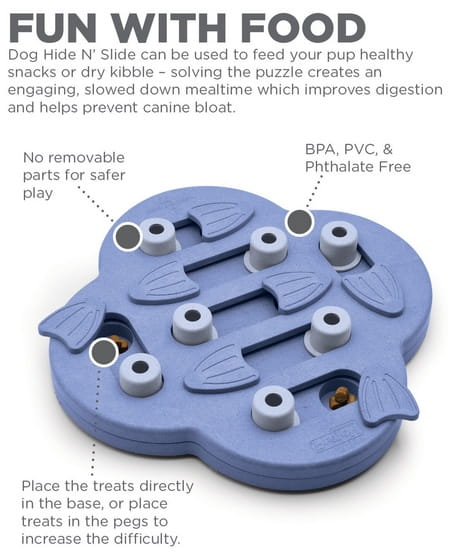 FUN WITH FOOD

Dog Hide N' Slide can be used to feed your pup healthy snacks or dry kibble – solving the puzzle creates an engaging, slowed down mealtime which improves digestion and helps prevent canine bloat.

No removable parts for safer play

BPA, PVC, & Phthalate Free

Place the treats directly in the base, or place treats in the pegs to increase the difficulty.